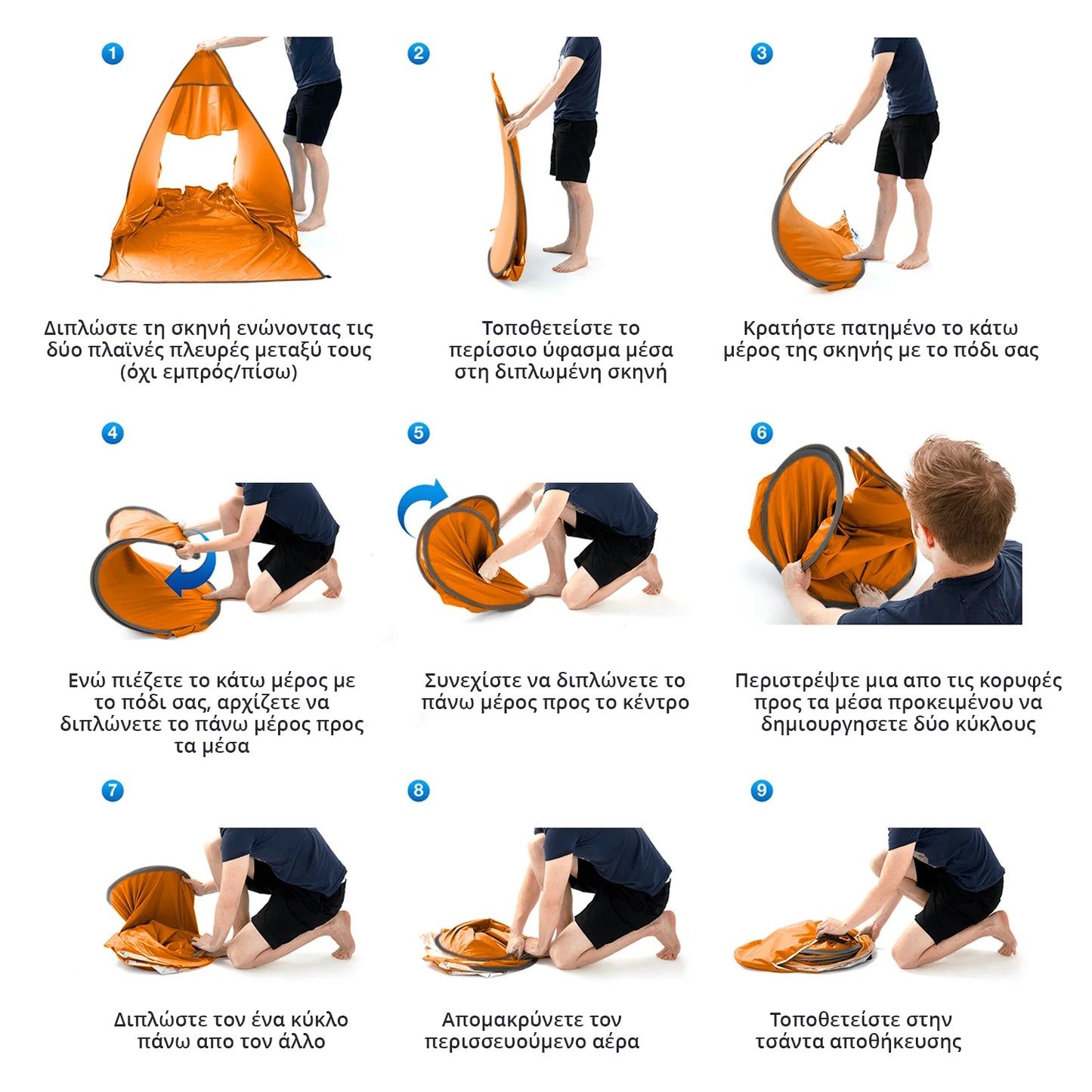 1

Διπλώστε τη σκηνή ενώνοντας τις δύο πλαϊνές πλευρές μεταξύ τους (όχι εμπρός/πίσω)

2

Τοποθετείστε το περίσσιο ύφασμα μέσα στη διπλωμένη σκηνή

3

Κρατήστε πατημένο το κάτω μέρος της σκηνής με το πόδι σας

4

Ενώ πιέζετε το κάτω μέρος με το πόδι σας, αρχίζετε να διπλώνετε το πάνω μέρος προς τα μέσα

5

Συνεχίστε να διπλώνετε το πάνω μέρος προς το κέντρο

6

Περιστρέψτε μια απο τις κορυφές προς τα μέσα προκειμένου να δημιουργησετε δύο κύκλους

7

Διπλώστε τον ένα κύκλο πάνω απο τον άλλο

8

Απομακρύνετε τον περισσευούμενο αέρα

9

Τοποθετείστε στην τσάντα αποθήκευσης